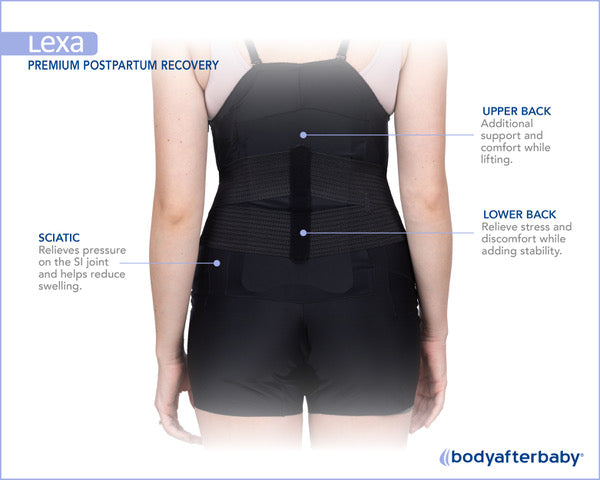 Lexa
PREMIUM POSTPARTUM RECOVERY

UPPER BACK
Additional support and comfort while lifting.

LOWER BACK
Relieve stress and discomfort while adding stability.

SCIATIC
Relieves pressure on the SI joint and helps reduce swelling.

bodyafterbaby®