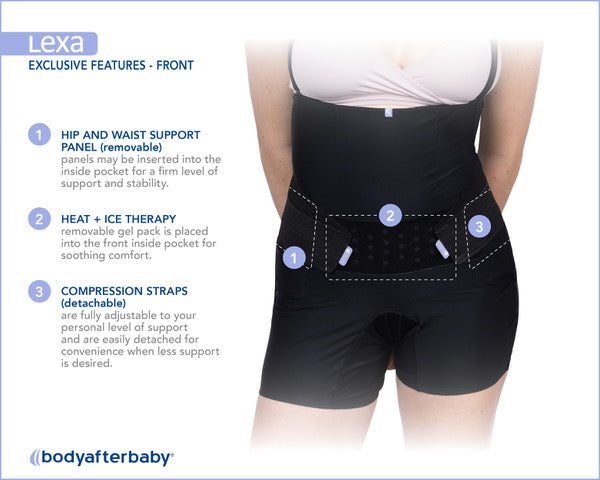 Lexa
EXCLUSIVE FEATURES - FRONT

1 HIP AND WAIST SUPPORT PANEL (removable)
panels may be inserted into the inside pocket for a firm level of support and stability.

2 HEAT + ICE THERAPY
removable gel pack is placed into the front inside pocket for soothing comfort.

3 COMPRESSION STRAPS (detachable)
are fully adjustable to your personal level of support and are easily detached for convenience when less support is desired.

2
3
1

bodyafterbaby®