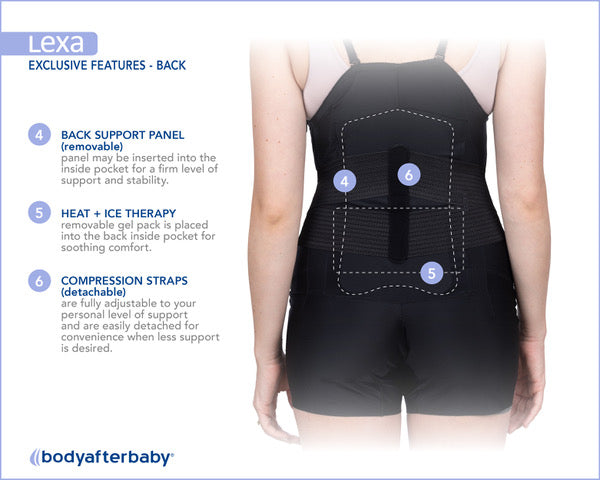 Lexa
EXCLUSIVE FEATURES - BACK

4 BACK SUPPORT PANEL (removable)
panel may be inserted into the inside pocket for a firm level of support and stability.

5 HEAT + ICE THERAPY
removable gel pack is placed into the back inside pocket for soothing comfort.

6 COMPRESSION STRAPS (detachable)
are fully adjustable to your personal level of support and are easily detached for convenience when less support is desired.

4

6

5

bodyafterbaby®