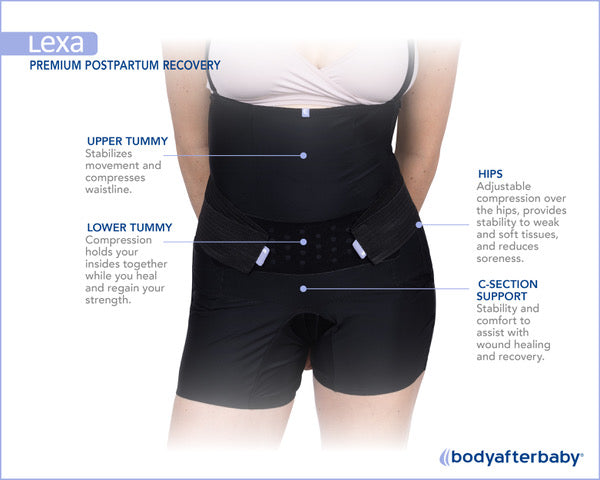 Lexa
PREMIUM POSTPARTUM RECOVERY

UPPER TUMMY
Stabilizes movement and compresses waistline.

LOWER TUMMY
Compression holds your insides together while you heal and regain your strength.

HIPS
Adjustable compression over the hips, provides stability to weak and soft tissues, and reduces soreness.

C-SECTION SUPPORT
Stability and comfort to assist with wound healing and recovery.

bodyafterbaby®